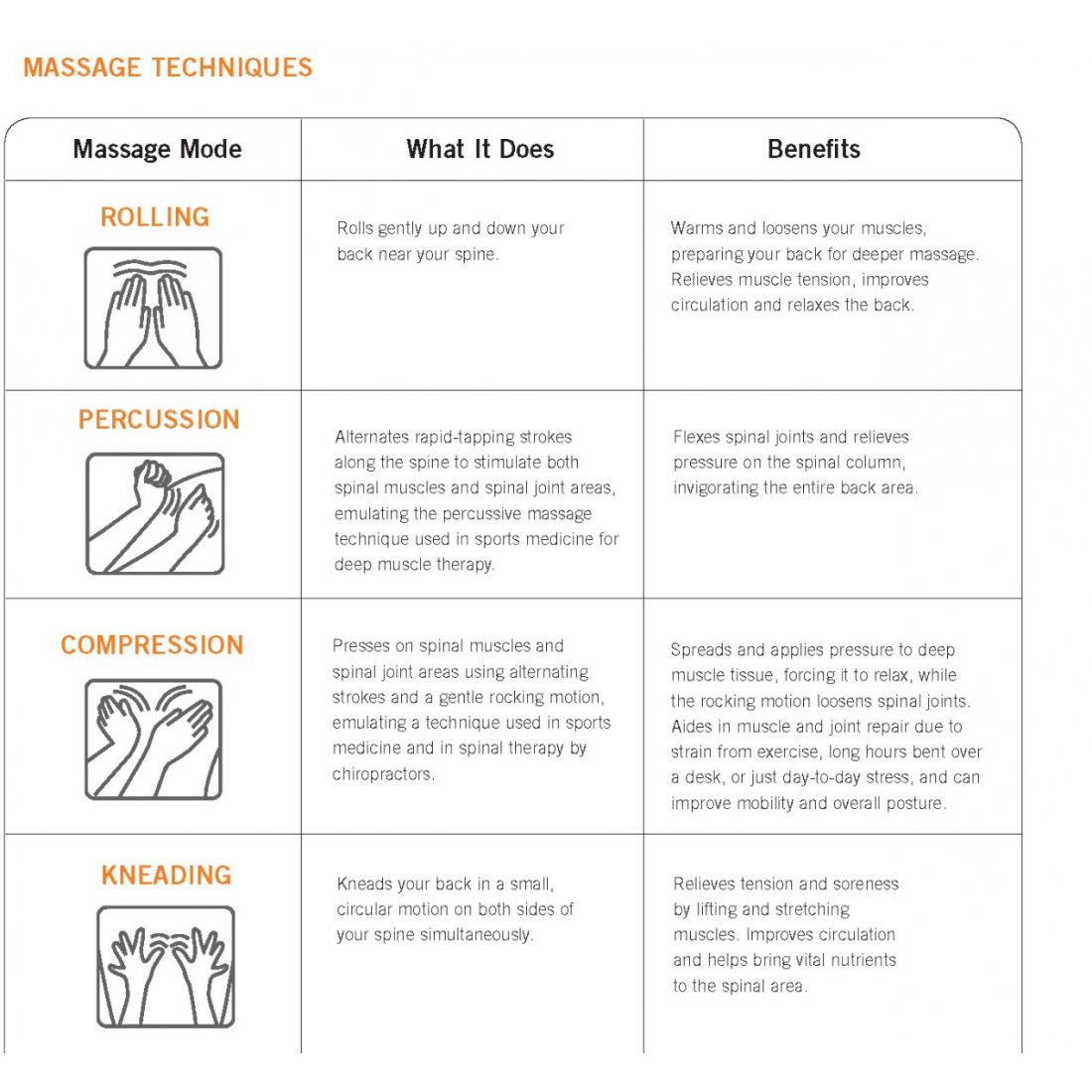 MASSAGE TECHNIQUES

| Massage Mode | What It Does | Benefits |
|---|---|---|
| ROLLING | Rolls gently up and down your back near your spine. | Warms and loosens your muscles, preparing your back for deeper massage. Relieves muscle tension, improves circulation and relaxes the back. |
| PERCUSSION | Alternates rapid-tapping strokes along the spine to stimulate both spinal muscles and spinal joint areas, emulating the percussive massage technique used in sports medicine for deep muscle therapy. | Flexes spinal joints and relieves pressure on the spinal column, invigorating the entire back area. |
| COMPRESSION | Presses on spinal muscles and spinal joint areas using alternating strokes and a gentle rocking motion, emulating a technique used in sports medicine and in spinal therapy by chiropractors. | Spreads and applies pressure to deep muscle tissue, forcing it to relax, while the rocking motion loosens spinal joints. Aides in muscle and joint repair due to strain from exercise, long hours bent over a desk, or just day-to-day stress, and can improve mobility and overall posture. |
| KNEADING | Kneads your back in a small, circular motion on both sides of your spine simultaneously. | Relieves tension and soreness by lifting and stretching muscles. Improves circulation and helps bring vital nutrients to the spinal area. |